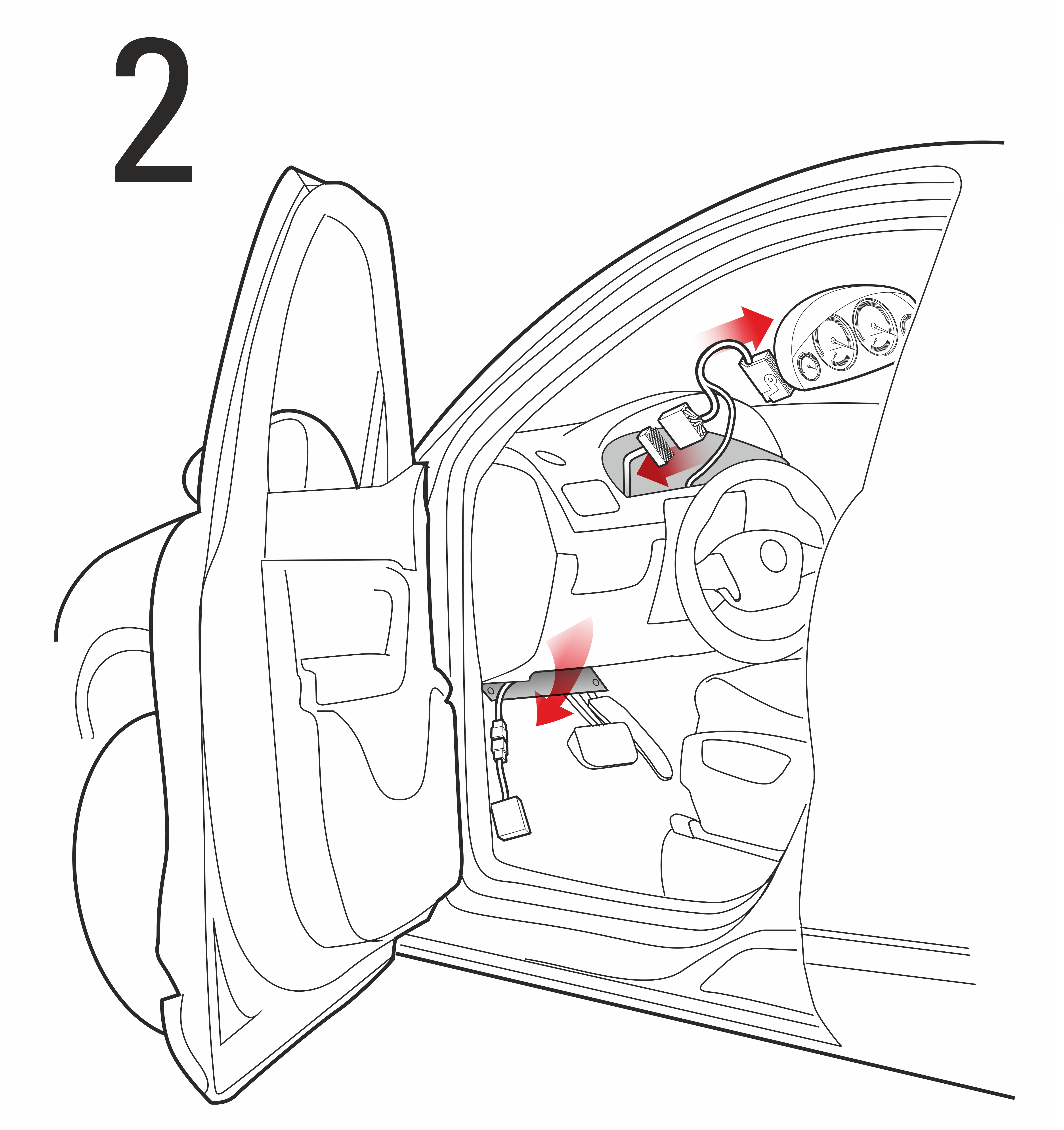 2